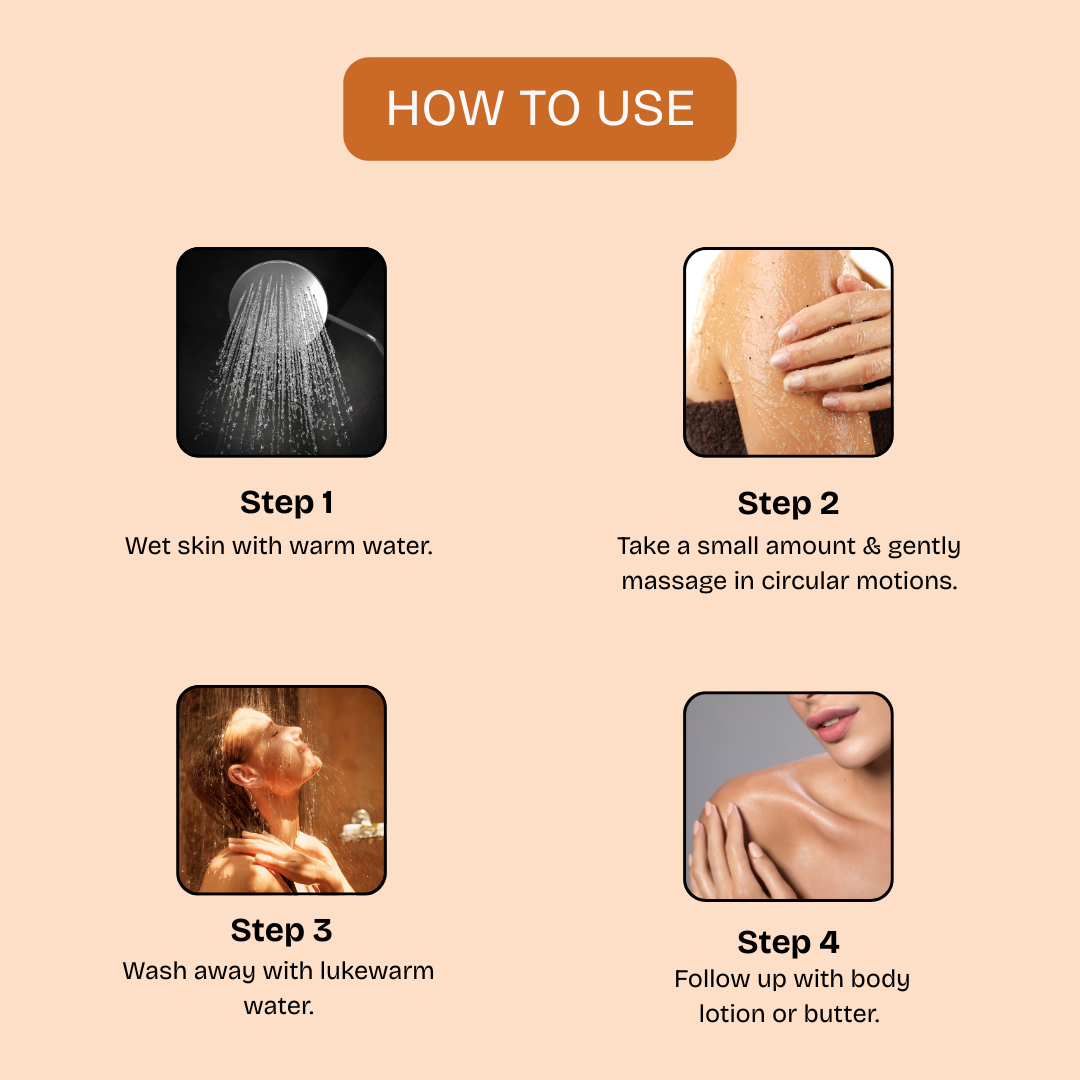 HOW TO USE

Step 1
Wet skin with warm water.

Step 2
Take a small amount & gently massage in circular motions.

Step 3
Wash away with lukewarm water.

Step 4
Follow up with body lotion or butter.