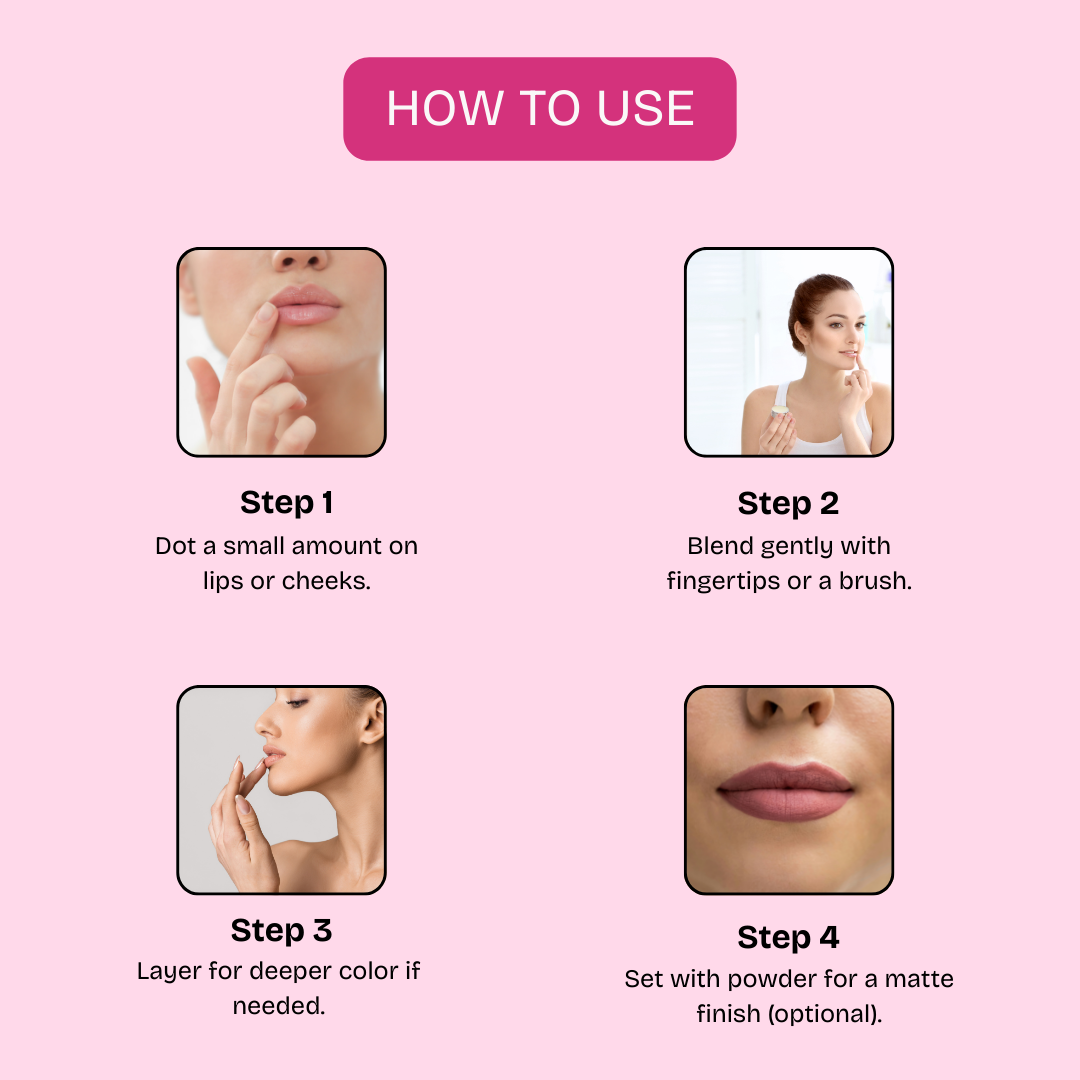 HOW TO USE

Step 1
Dot a small amount on lips or cheeks.

Step 2
Blend gently with fingertips or a brush.

Step 3
Layer for deeper color if needed.

Step 4
Set with powder for a matte finish (optional).