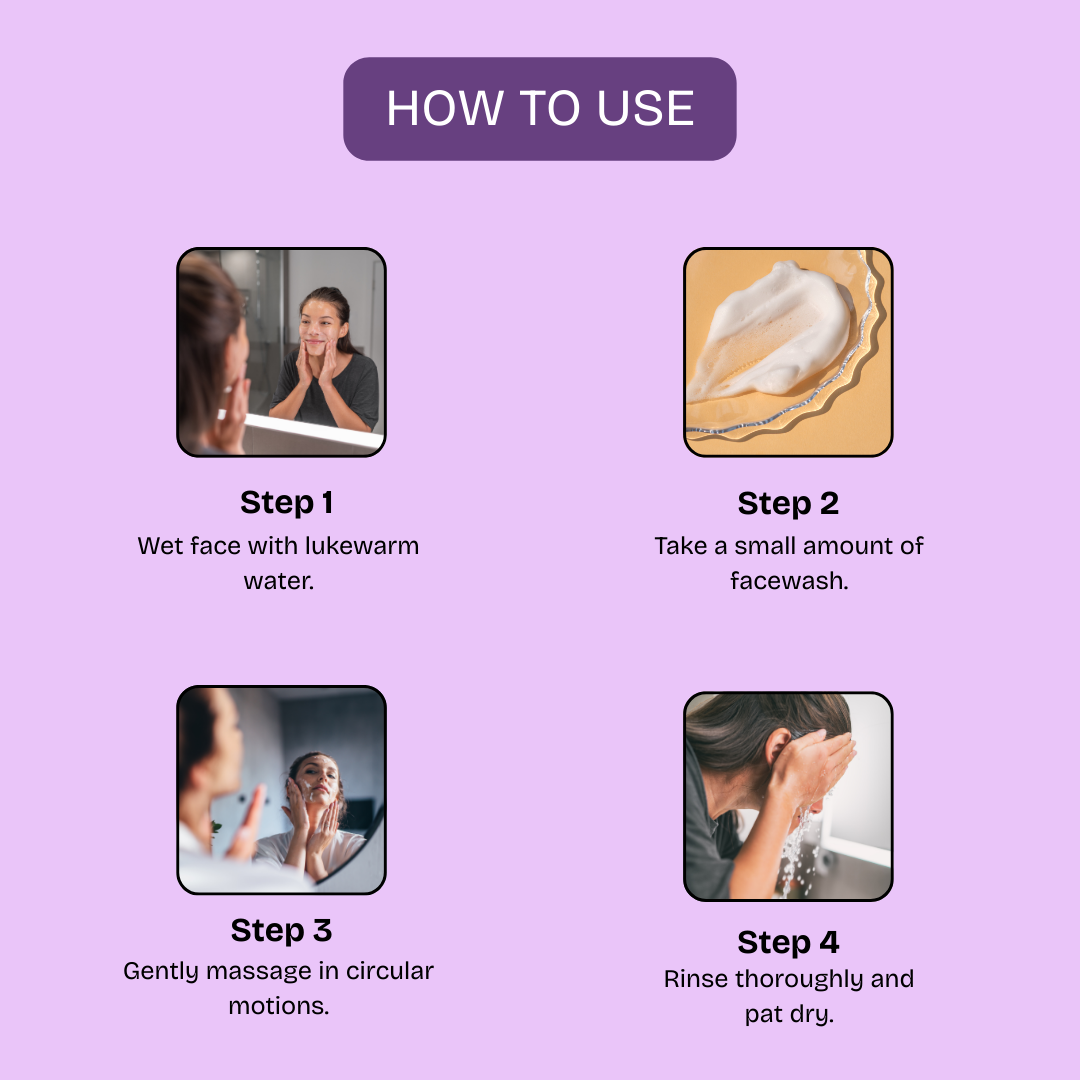 HOW TO USE

Step 1
Wet face with lukewarm water.

Step 2
Take a small amount of facewash.

Step 3
Gently massage in circular motions.

Step 4
Rinse thoroughly and pat dry.