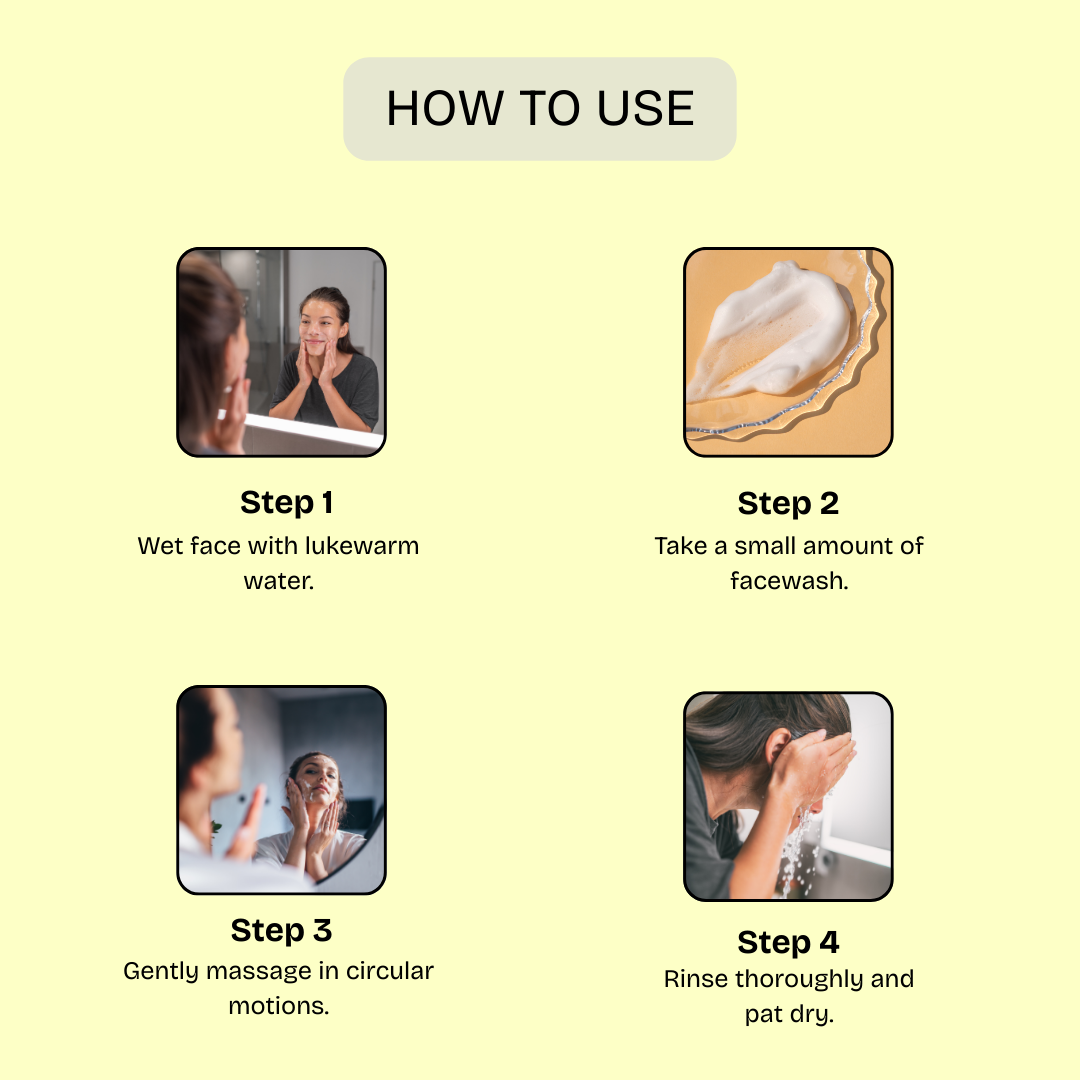 HOW TO USE

Step 1
Wet face with lukewarm water.

Step 2
Take a small amount of facewash.

Step 3
Gently massage in circular motions.

Step 4
Rinse thoroughly and pat dry.