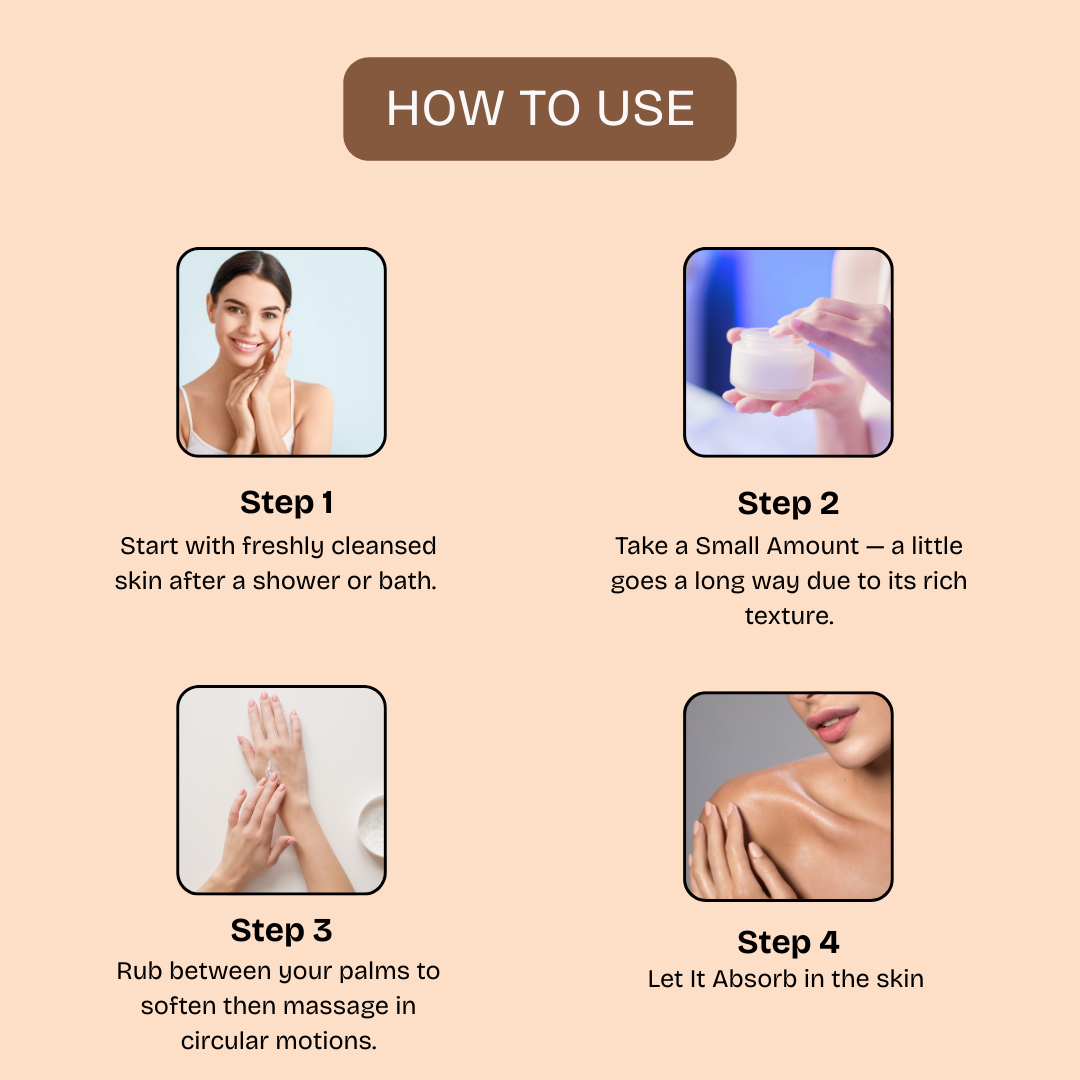 HOW TO USE

Step 1
Start with freshly cleansed skin after a shower or bath.

Step 2
Take a Small Amount — a little goes a long way due to its rich texture.

Step 3
Rub between your palms to soften then massage in circular motions.

Step 4
Let It Absorb in the skin