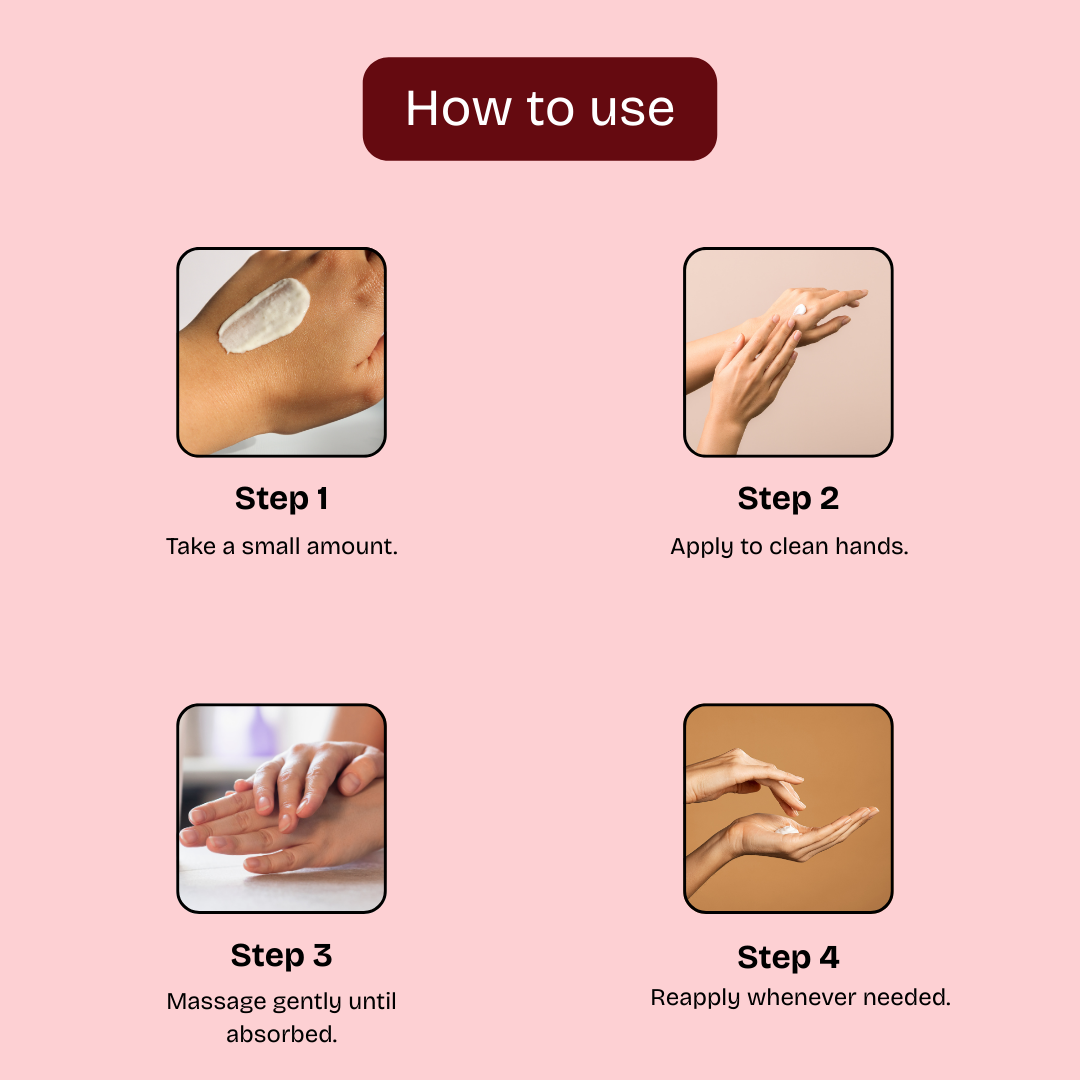 How to use

Step 1
Take a small amount.

Step 2
Apply to clean hands.

Step 3
Massage gently until absorbed.

Step 4
Reapply whenever needed.