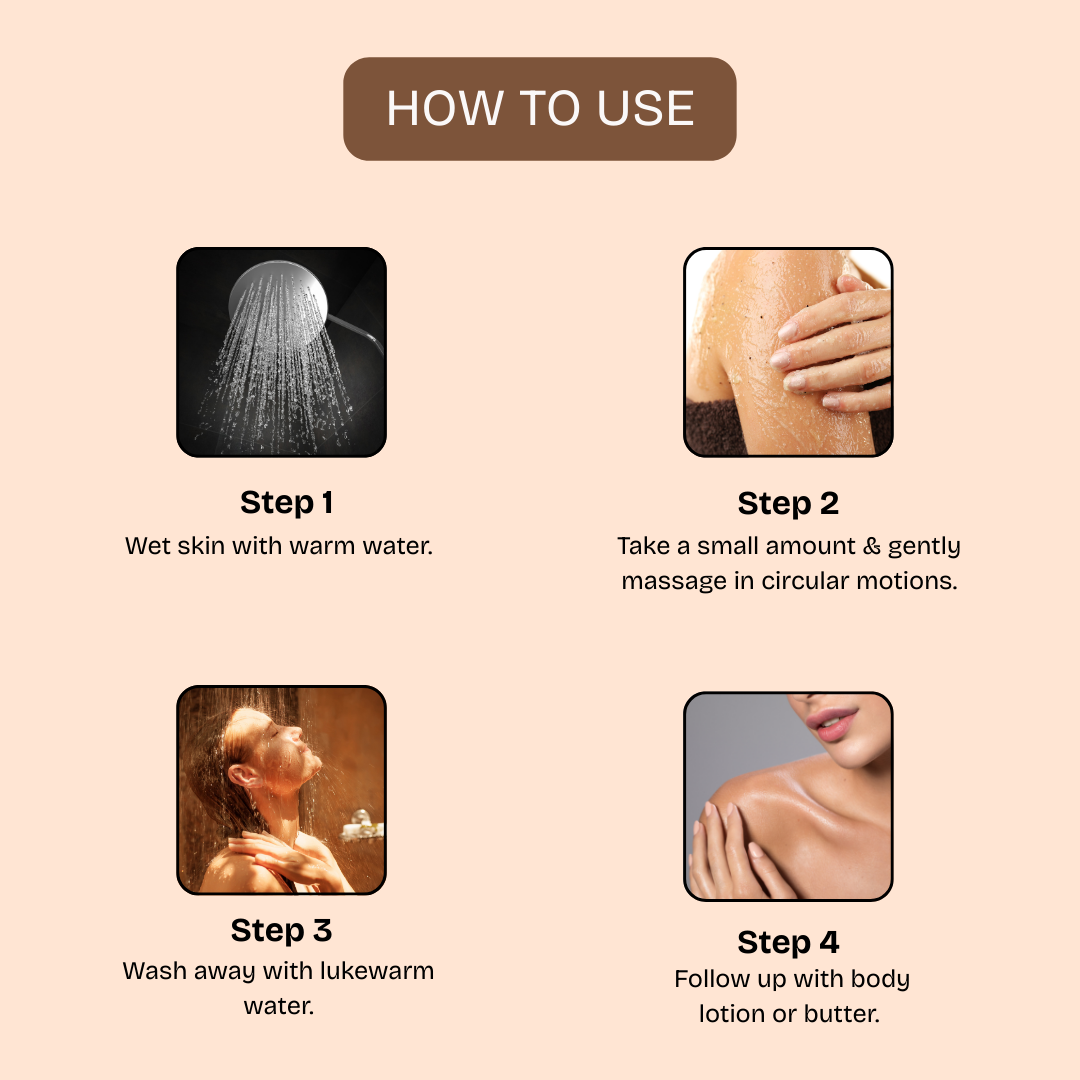 HOW TO USE

Step 1
Wet skin with warm water.

Step 2
Take a small amount & gently massage in circular motions.

Step 3
Wash away with lukewarm water.

Step 4
Follow up with body lotion or butter.