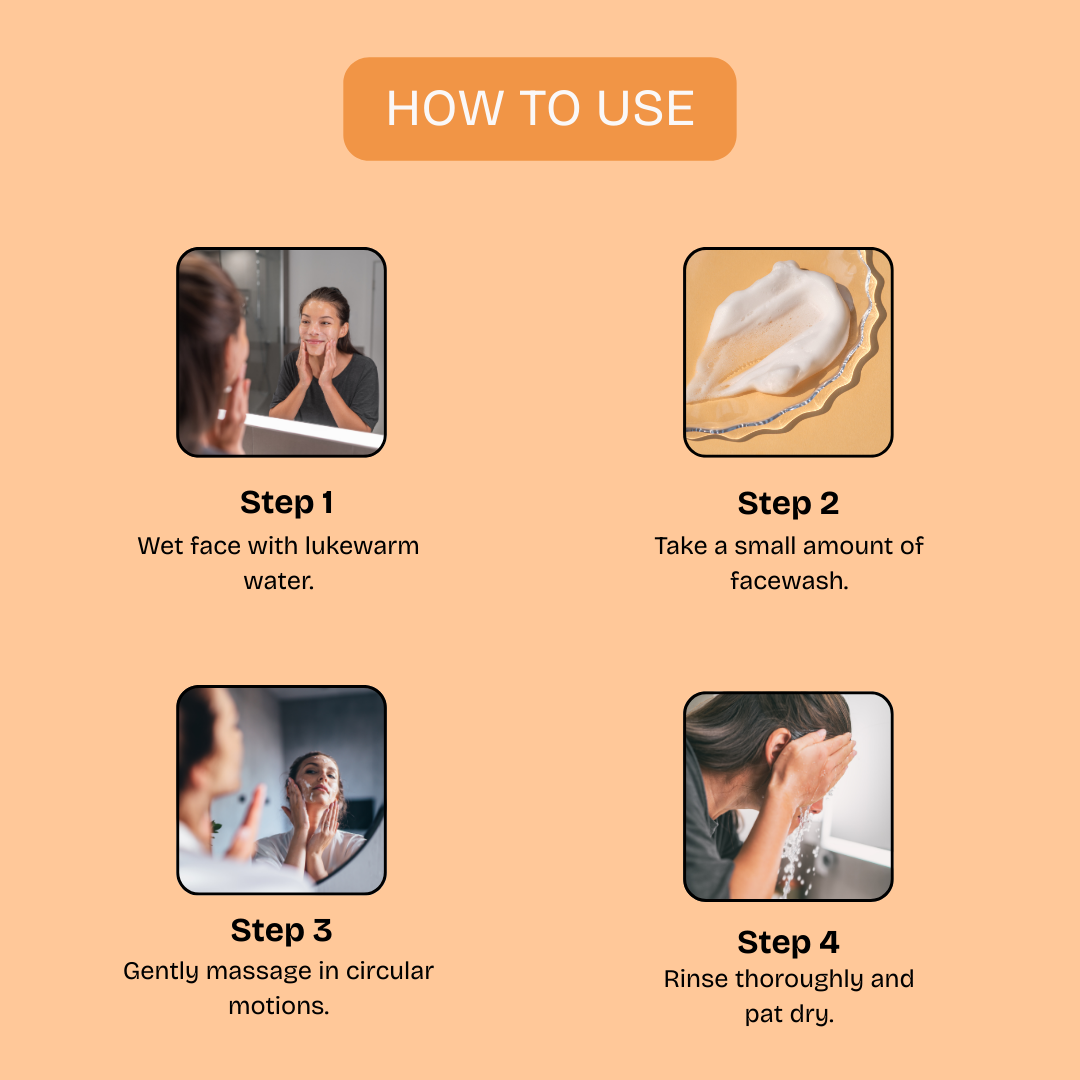 HOW TO USE

Step 1
Wet face with lukewarm water.

Step 2
Take a small amount of facewash.

Step 3
Gently massage in circular motions.

Step 4
Rinse thoroughly and pat dry.