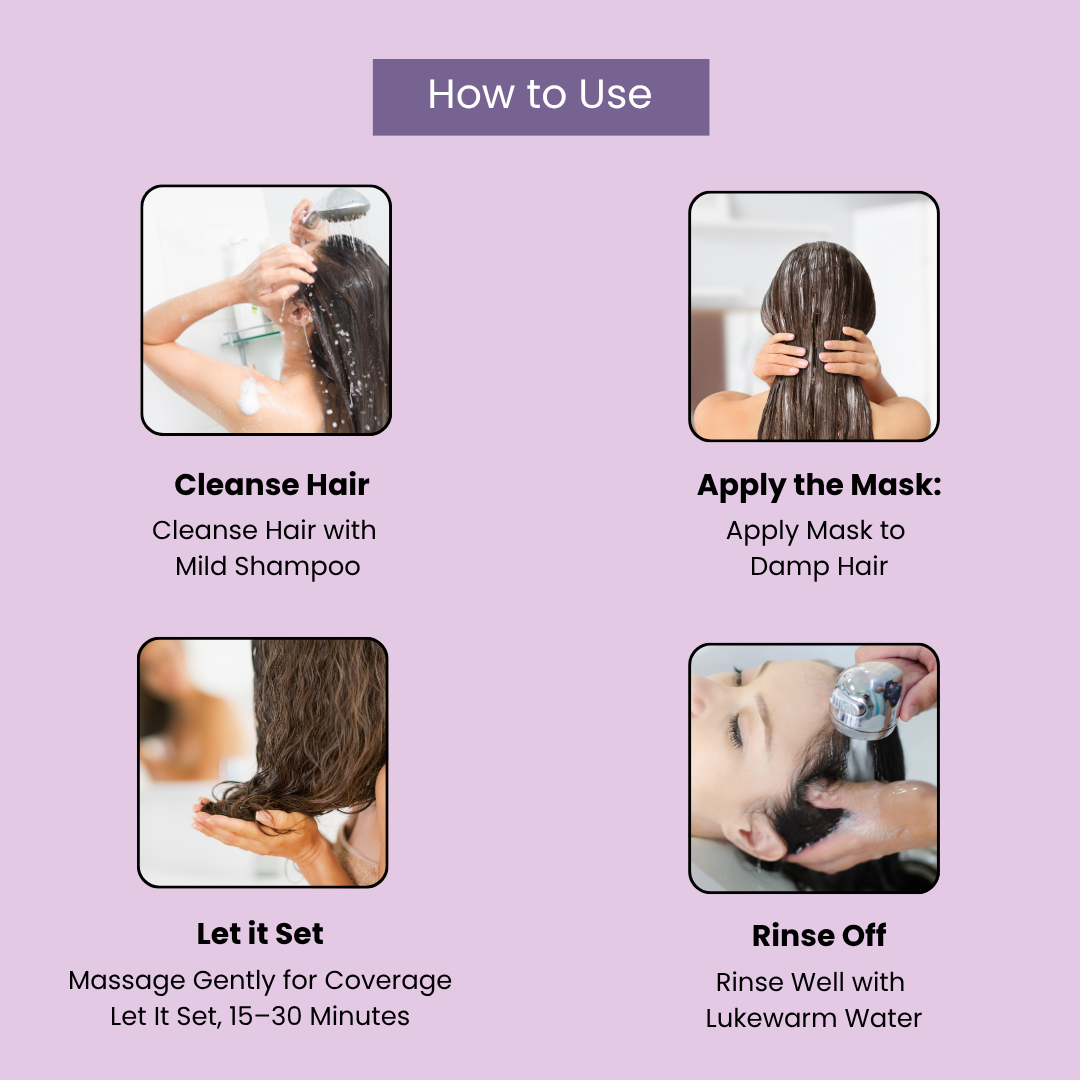 How to Use

Cleanse Hair
Cleanse Hair with Mild Shampoo

Apply the Mask:
Apply Mask to Damp Hair

Let it Set
Massage Gently for Coverage
Let It Set, 15–30 Minutes

Rinse Off
Rinse Well with Lukewarm Water