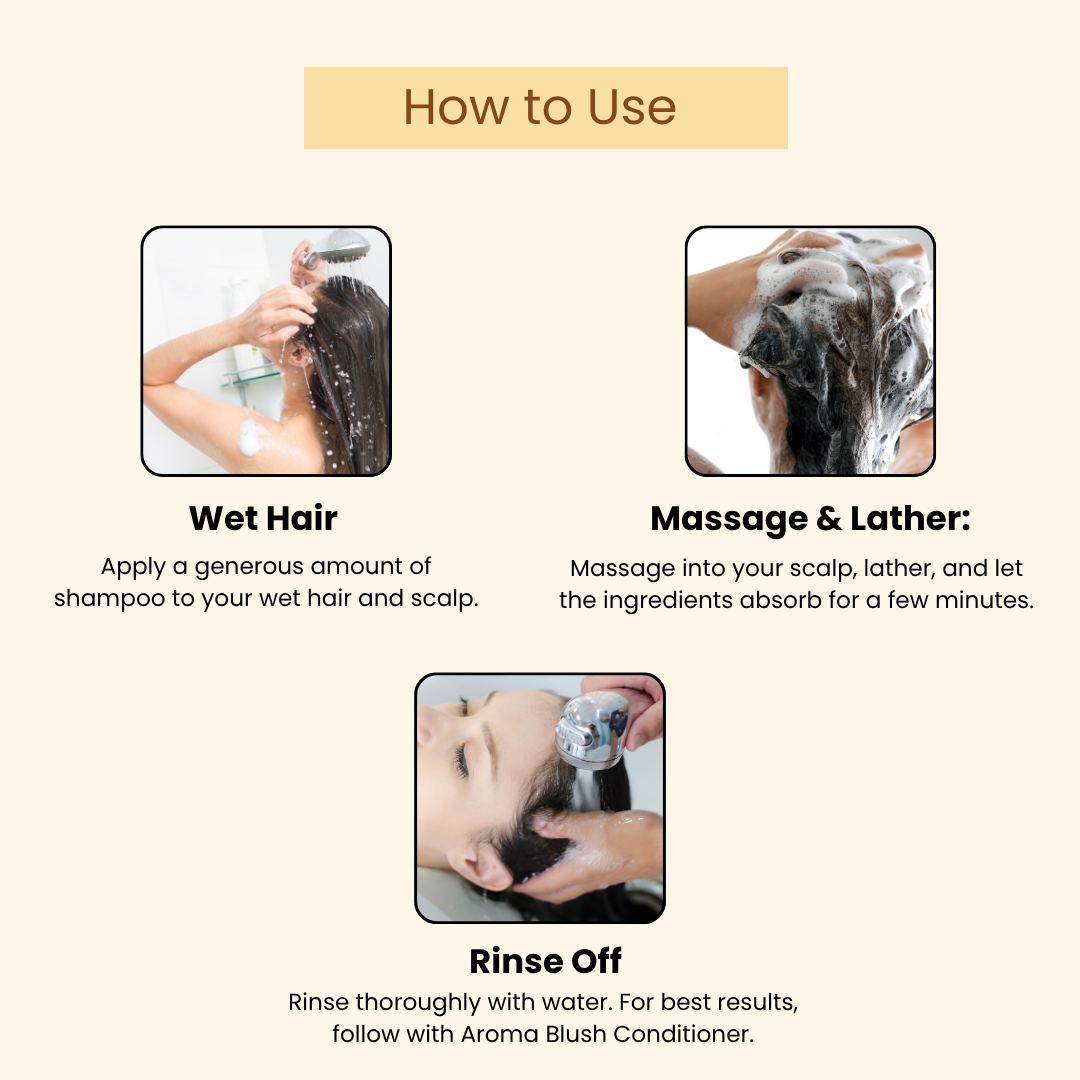 How to Use

Wet Hair

Apply a generous amount of shampoo to your wet hair and scalp.

Massage & Lather:

Massage into your scalp, lather, and let the ingredients absorb for a few minutes.

Rinse Off

Rinse thoroughly with water. For best results, follow with Aroma Blush Conditioner.