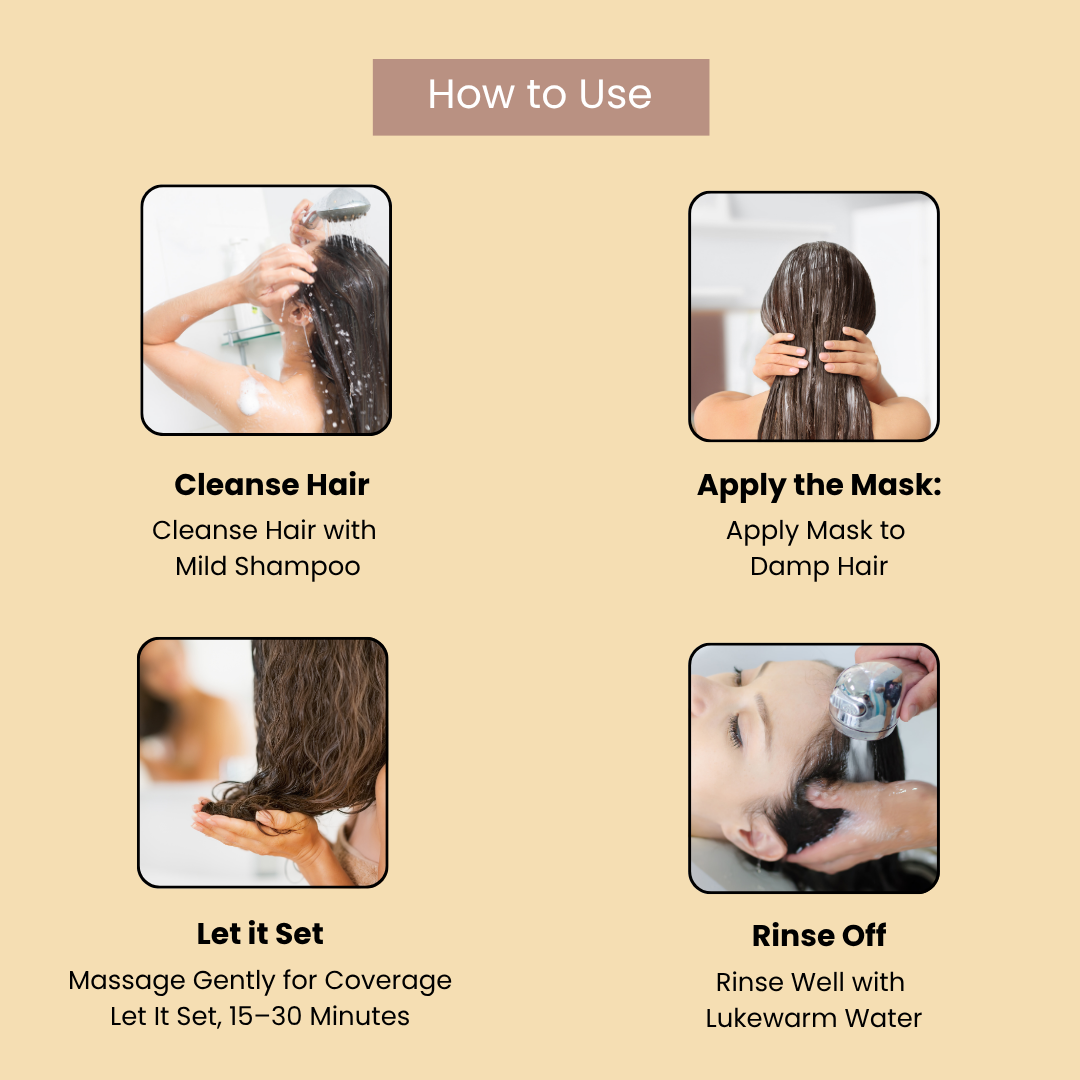 How to Use

Cleanse Hair
Cleanse Hair with Mild Shampoo

Apply the Mask:
Apply Mask to Damp Hair

Let it Set
Massage Gently for Coverage Let It Set, 15–30 Minutes

Rinse Off
Rinse Well with Lukewarm Water