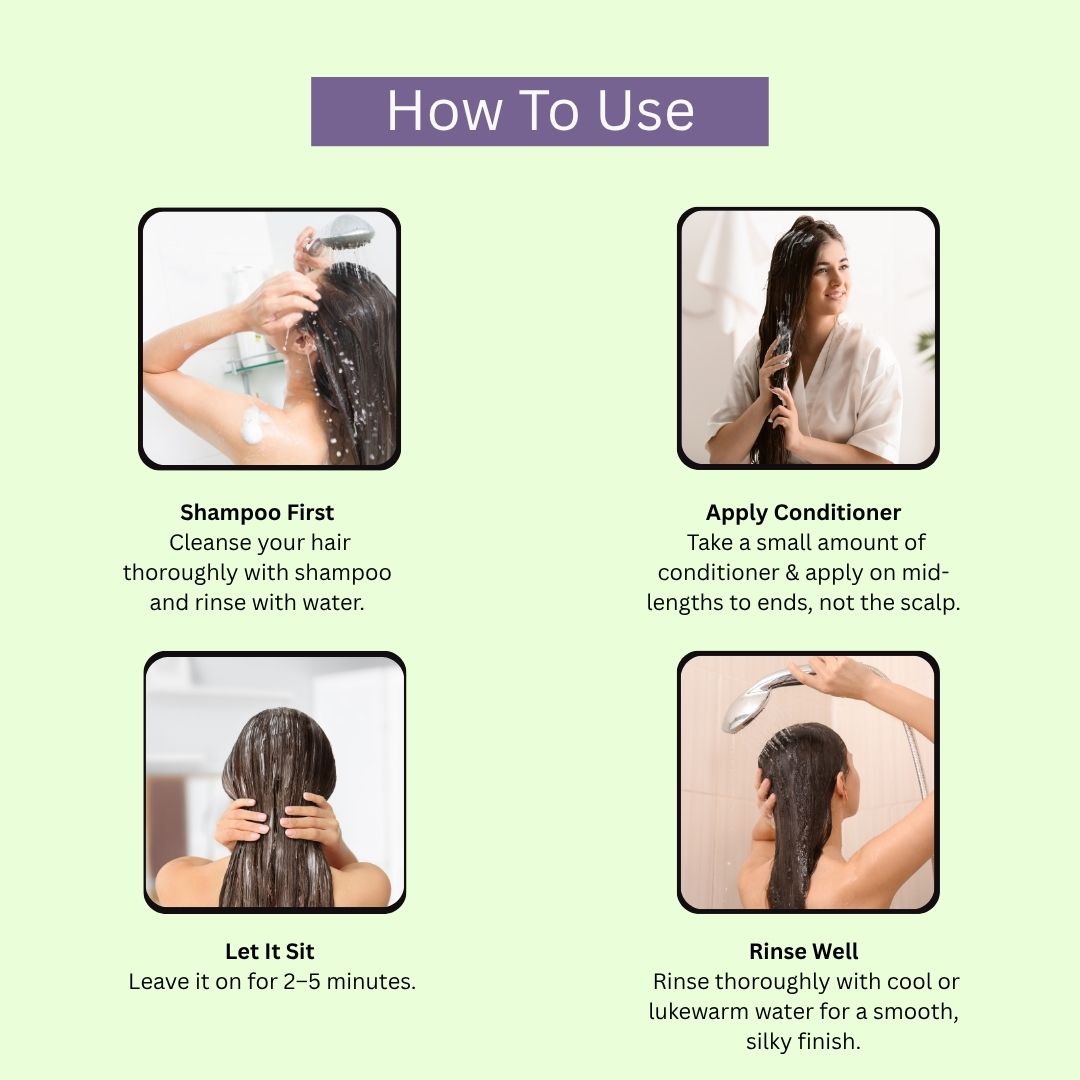 How To Use

Shampoo First
Cleanse your hair thoroughly with shampoo and rinse with water.

Apply Conditioner
Take a small amount of conditioner & apply on mid-lengths to ends, not the scalp.

Let It Sit
Leave it on for 2–5 minutes.

Rinse Well
Rinse thoroughly with cool or lukewarm water for a smooth, silky finish.