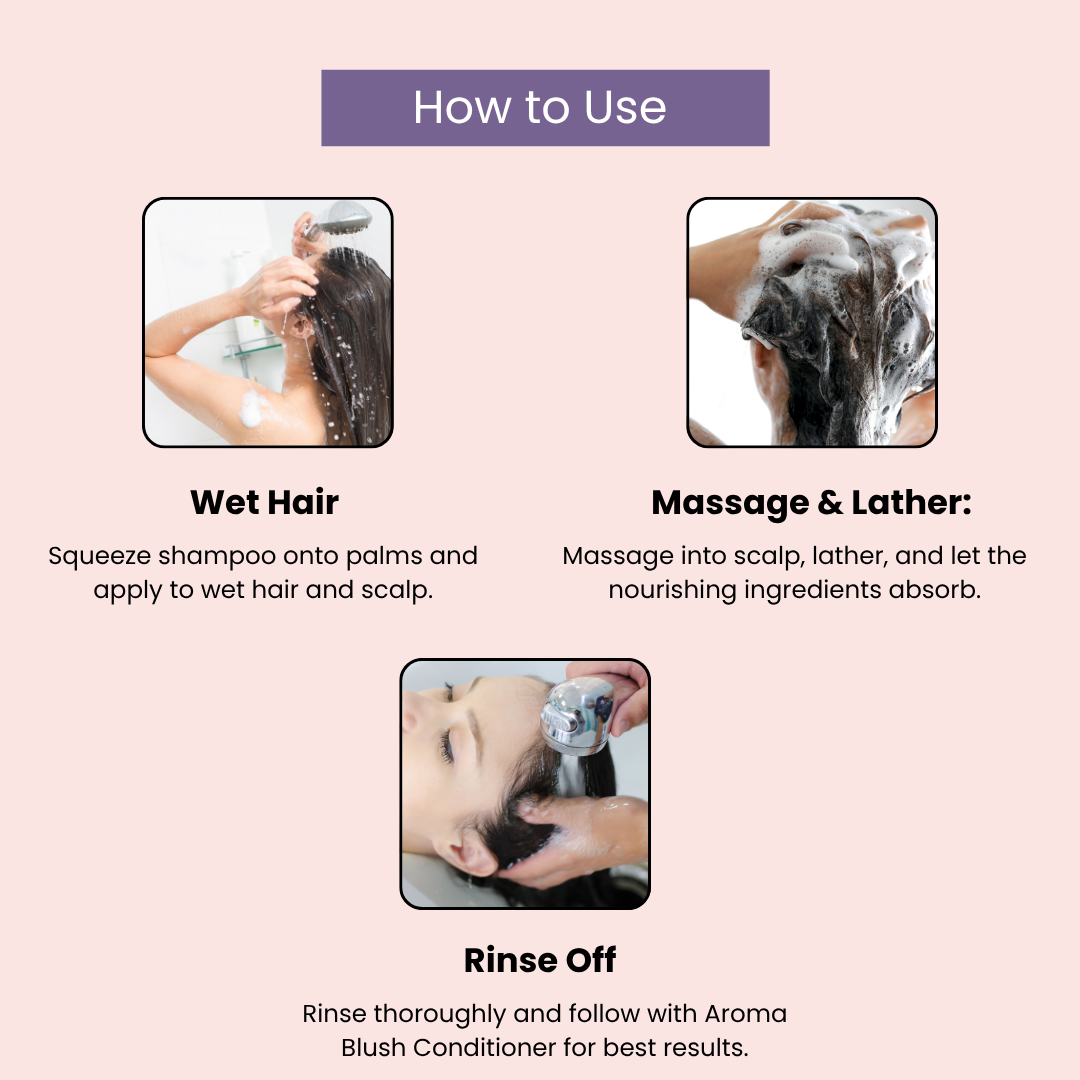 How to Use

Wet Hair

Squeeze shampoo onto palms and apply to wet hair and scalp.

Massage & Lather:

Massage into scalp, lather, and let the nourishing ingredients absorb.

Rinse Off

Rinse thoroughly and follow with Aroma Blush Conditioner for best results.