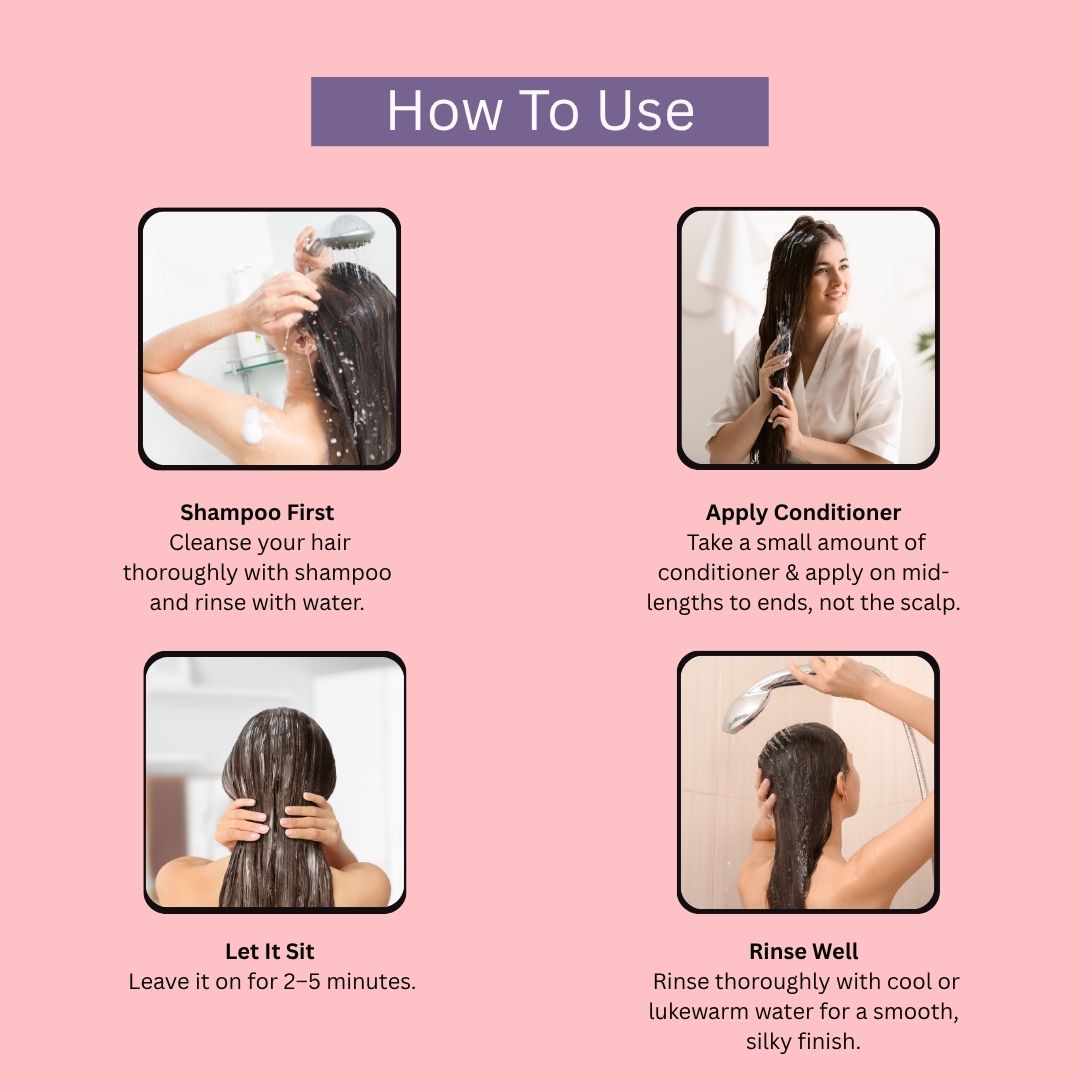 How To Use

Shampoo First
Cleanse your hair thoroughly with shampoo and rinse with water.

Apply Conditioner
Take a small amount of conditioner & apply on mid-lengths to ends, not the scalp.

Let It Sit
Leave it on for 2–5 minutes.

Rinse Well
Rinse thoroughly with cool or lukewarm water for a smooth, silky finish.