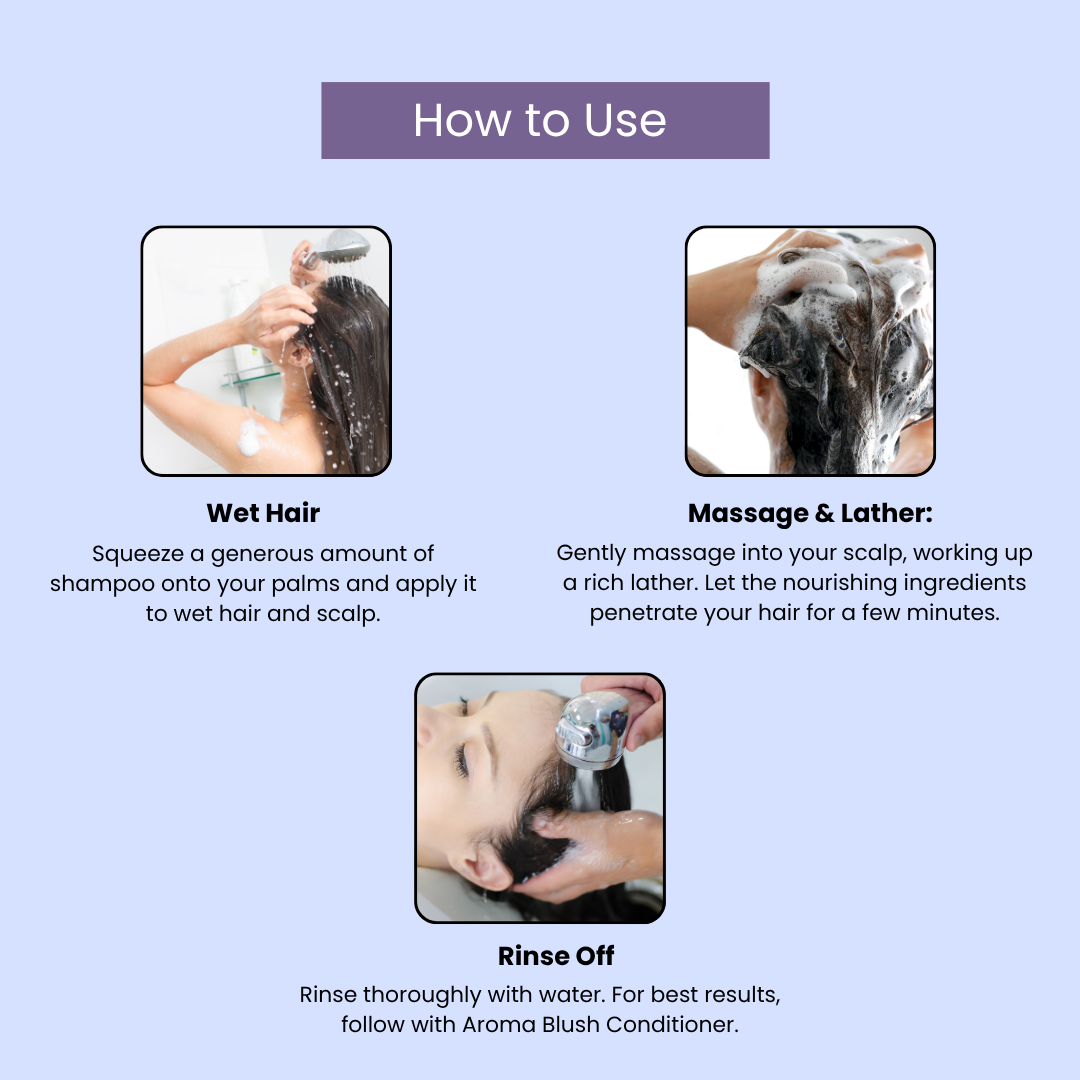 How to Use

Wet Hair

Squeeze a generous amount of shampoo onto your palms and apply it to wet hair and scalp.

Massage & Lather:

Gently massage into your scalp, working up a rich lather. Let the nourishing ingredients penetrate your hair for a few minutes.

Rinse Off

Rinse thoroughly with water. For best results, follow with Aroma Blush Conditioner.