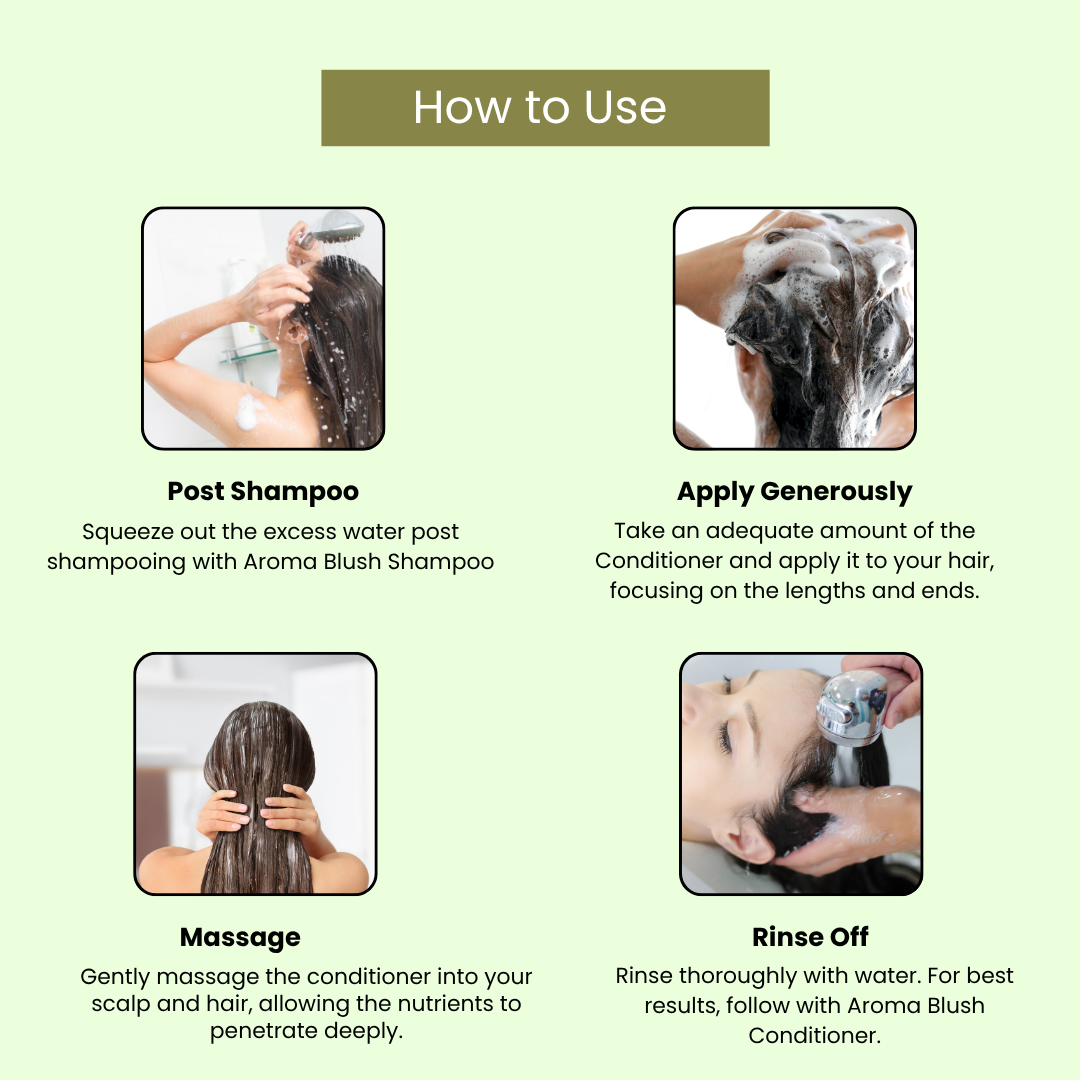 How to Use

Post Shampoo
Squeeze out the excess water post shampooing with Aroma Blush Shampoo

Apply Generously
Take an adequate amount of the Conditioner and apply it to your hair, focusing on the lengths and ends.

Massage
Gently massage the conditioner into your scalp and hair, allowing the nutrients to penetrate deeply.

Rinse Off
Rinse thoroughly with water. For best results, follow with Aroma Blush Conditioner.