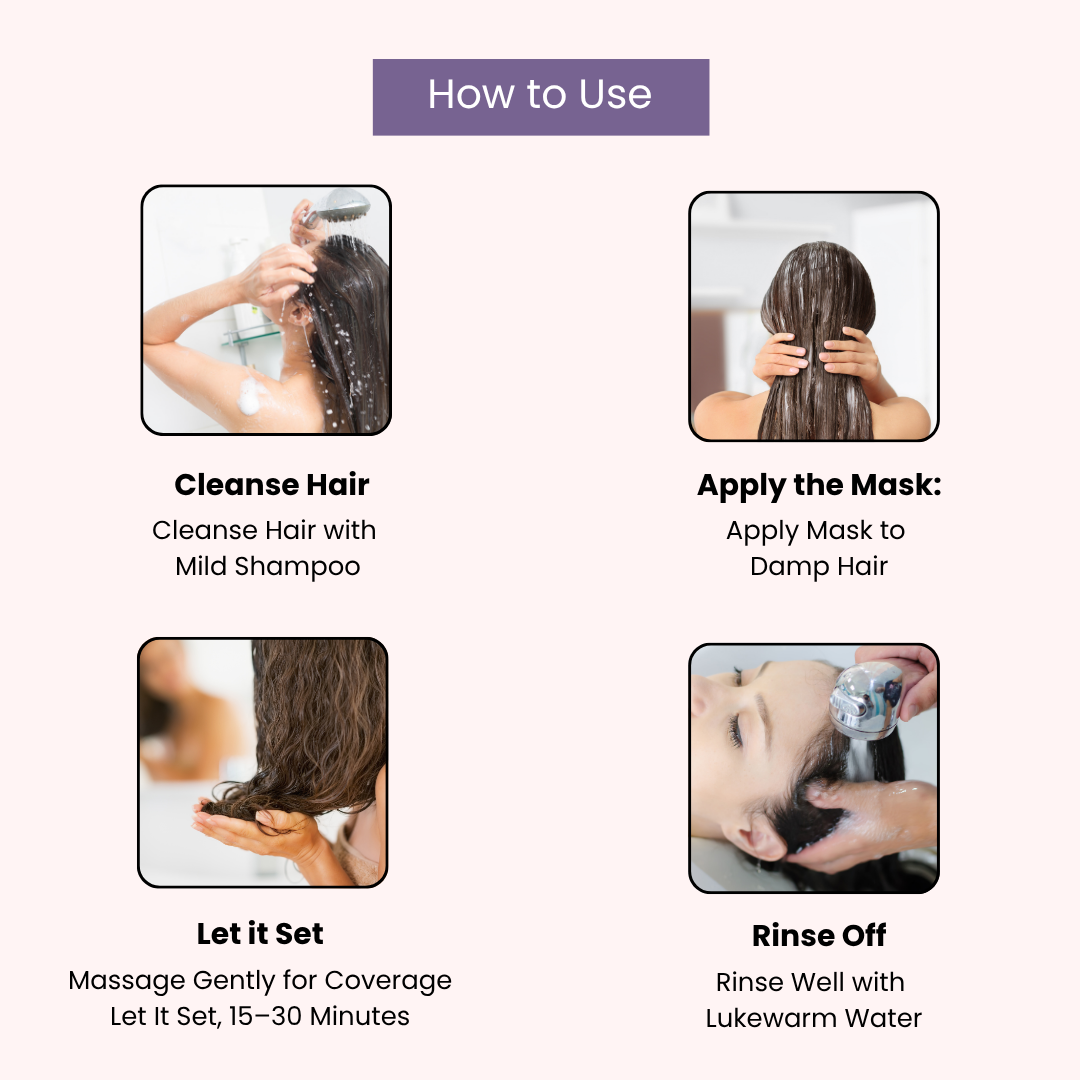 How to Use

Cleanse Hair
Cleanse Hair with Mild Shampoo

Apply the Mask:
Apply Mask to Damp Hair

Let it Set
Massage Gently for Coverage
Let It Set, 15–30 Minutes

Rinse Off
Rinse Well with Lukewarm Water