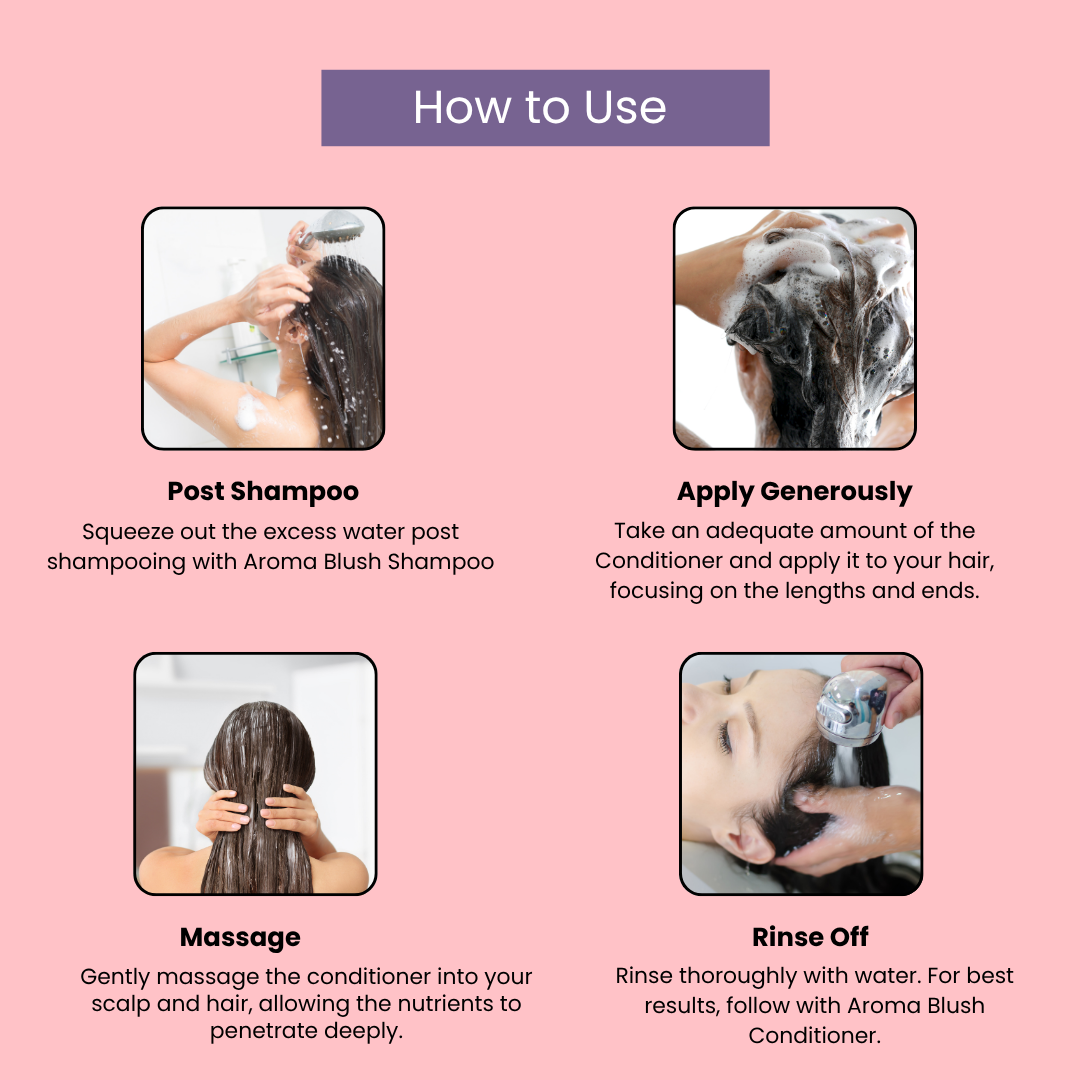 How to Use

Post Shampoo
Squeeze out the excess water post shampooing with Aroma Blush Shampoo

Apply Generously
Take an adequate amount of the Conditioner and apply it to your hair, focusing on the lengths and ends.

Massage
Gently massage the conditioner into your scalp and hair, allowing the nutrients to penetrate deeply.

Rinse Off
Rinse thoroughly with water. For best results, follow with Aroma Blush Conditioner.