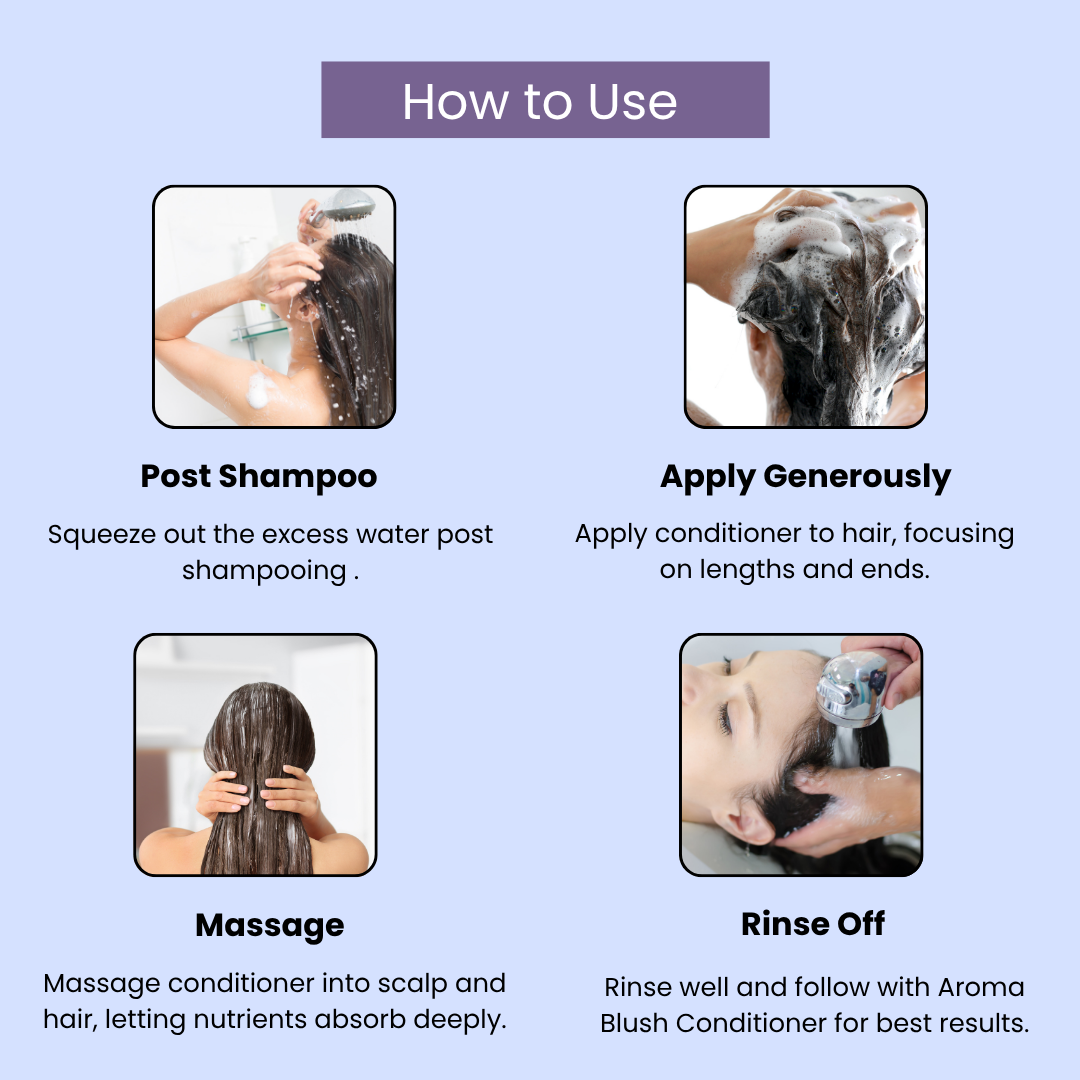 How to Use

Post Shampoo

Squeeze out the excess water post shampooing .

Apply Generously

Apply conditioner to hair, focusing on lengths and ends.

Massage

Massage conditioner into scalp and hair, letting nutrients absorb deeply.

Rinse Off

Rinse well and follow with Aroma Blush Conditioner for best results.